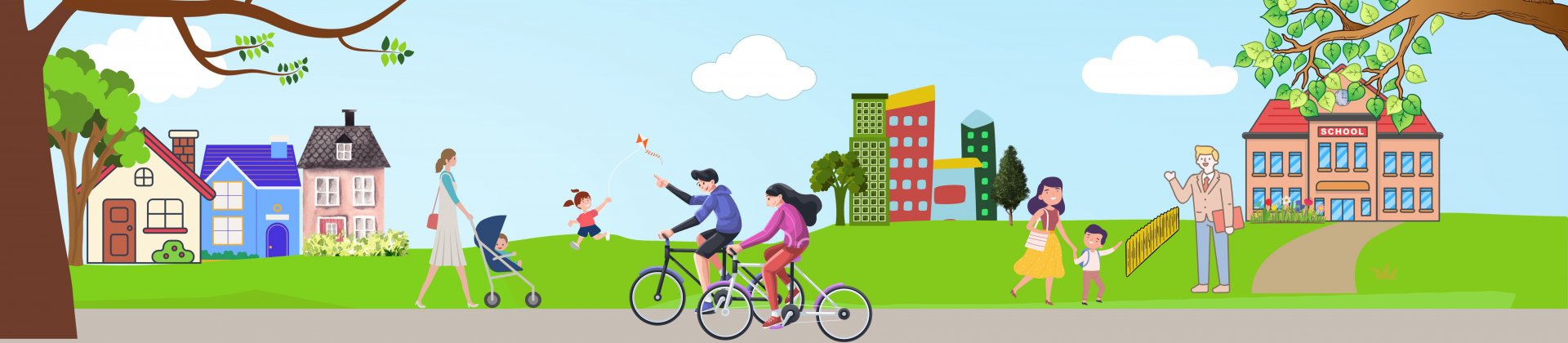 SCHOOL